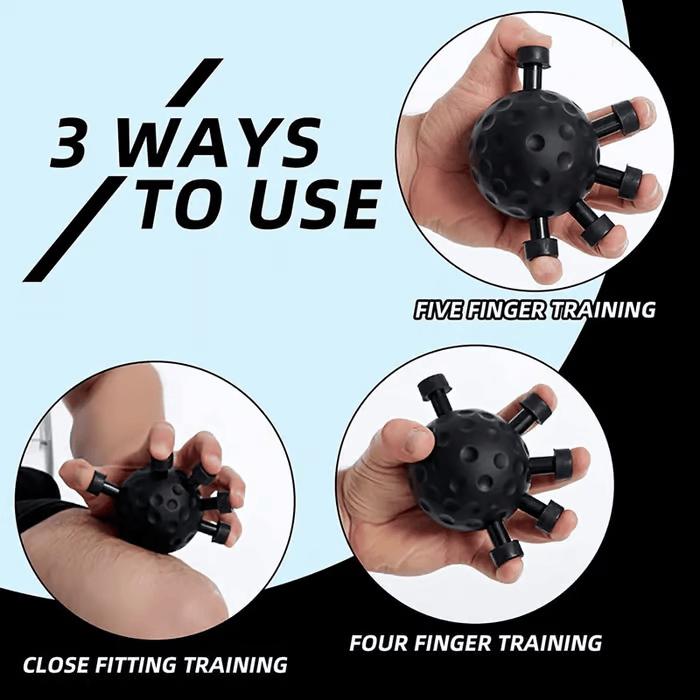 3 WAYS TO USE

FIVE FINGER TRAINING

CLOSE FITTING TRAINING

FOUR FINGER TRAINING